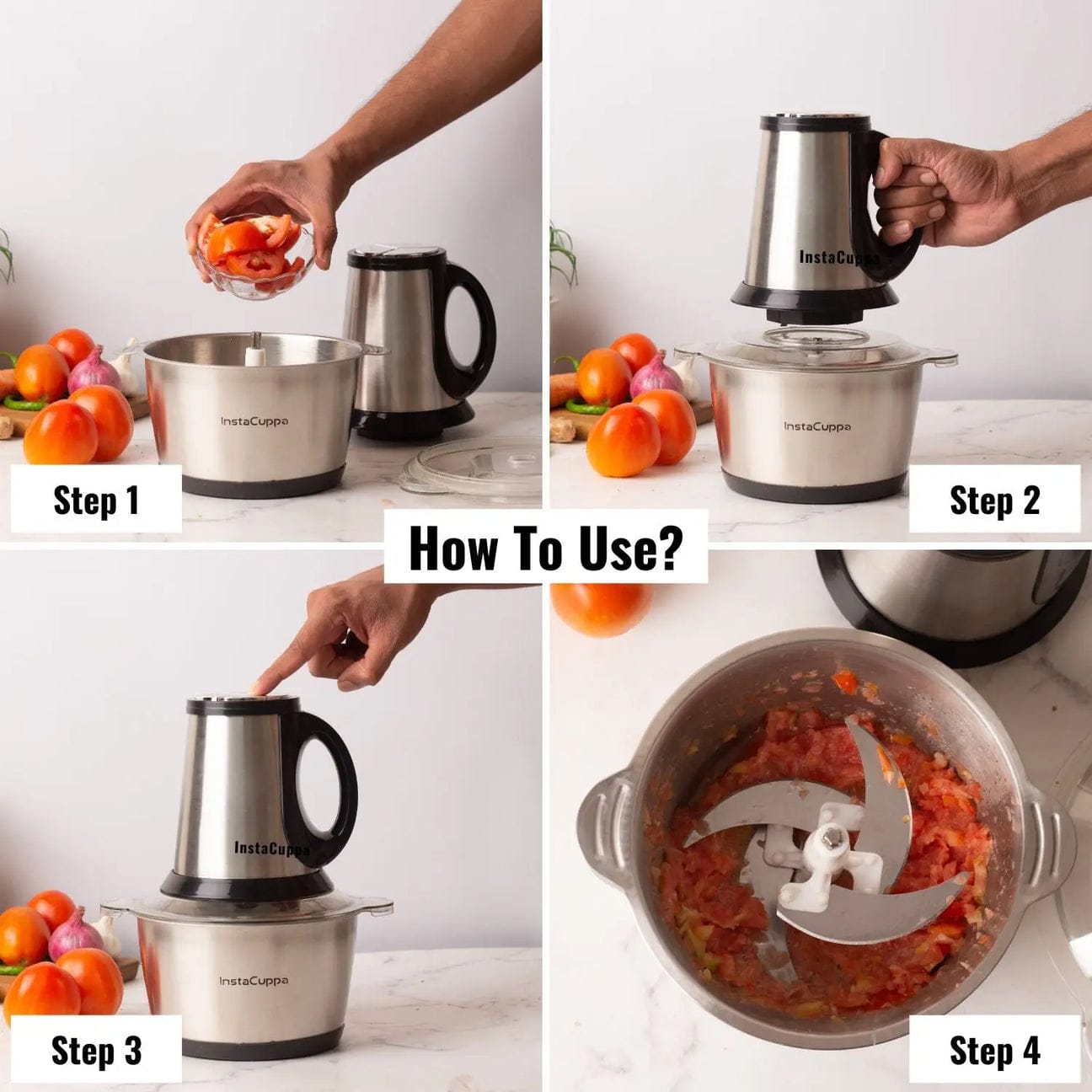 InstaCuppa

Step 1

InstaCuppa

InstaCuppa

Step 2

How To Use?

InstaCuppa

InstaCuppa

Step 3

Step 4